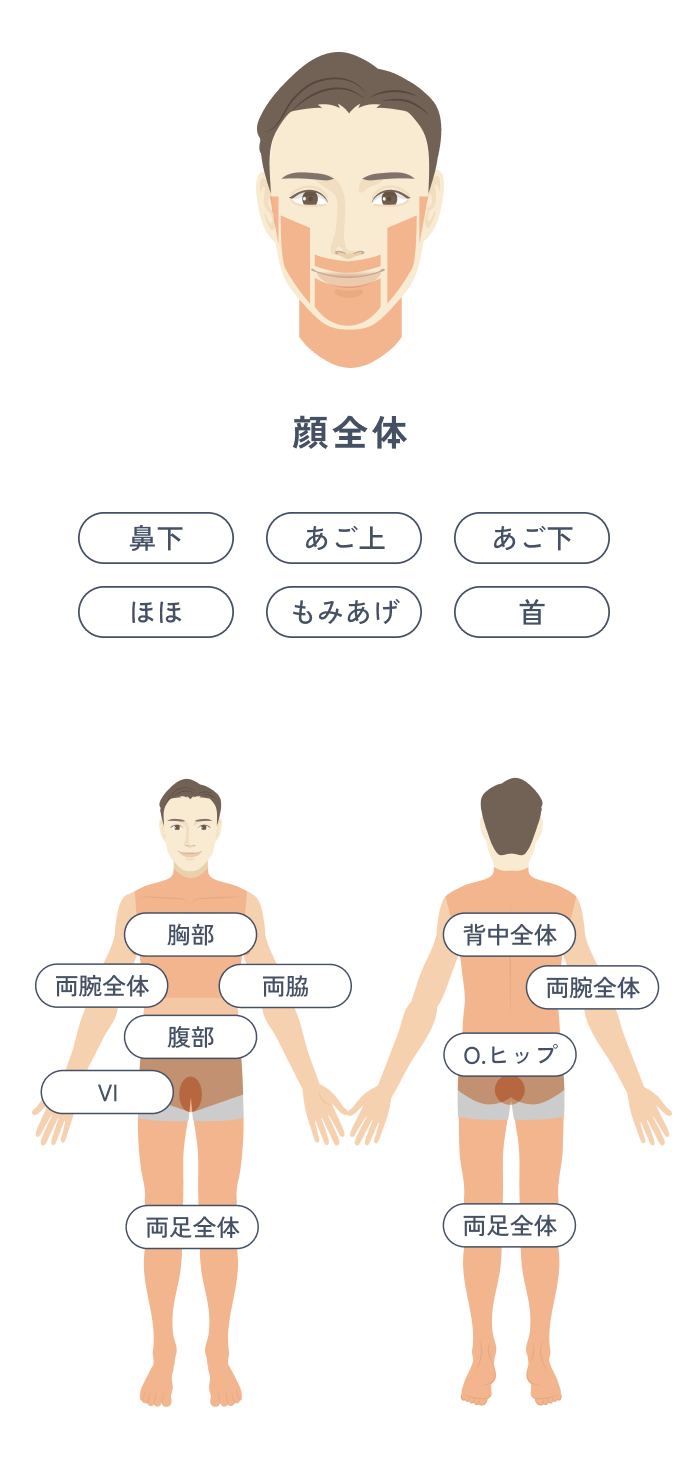 顔全体

鼻下
あご上
あご下
ほほ
もみあげ
首

胸部
両腕全体
両脇
腹部
VI
両足全体

背中全体
両腕全体
O.ヒップ
両足全体